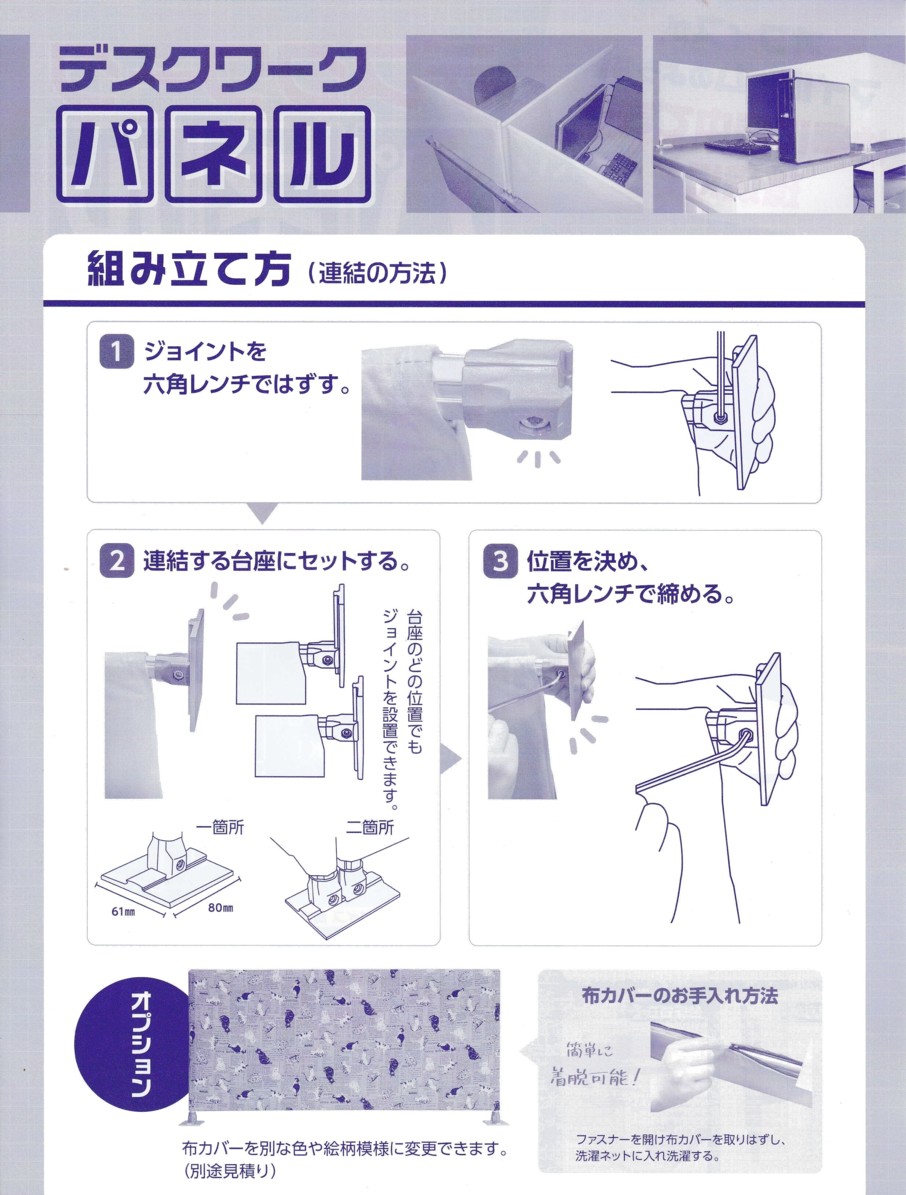 デスクワーク
パネル

組み立て方（連結の方法）

1 ジョイントを六角レンチではずす。

2 連結する台座にセットする。

台座のどの位置でもジョイントを設置できます。

一箇所

二箇所

61㎜

80㎜

3 位置を決め、六角レンチで締める。

オプション

布カバーを別な色や絵柄模様に変更できます。（別途見積り）

布カバーのお手入れ方法

簡単に着脱可能！

ファスナーを開け布カバーを取りはずし、洗濯ネットに入れ洗濯する。